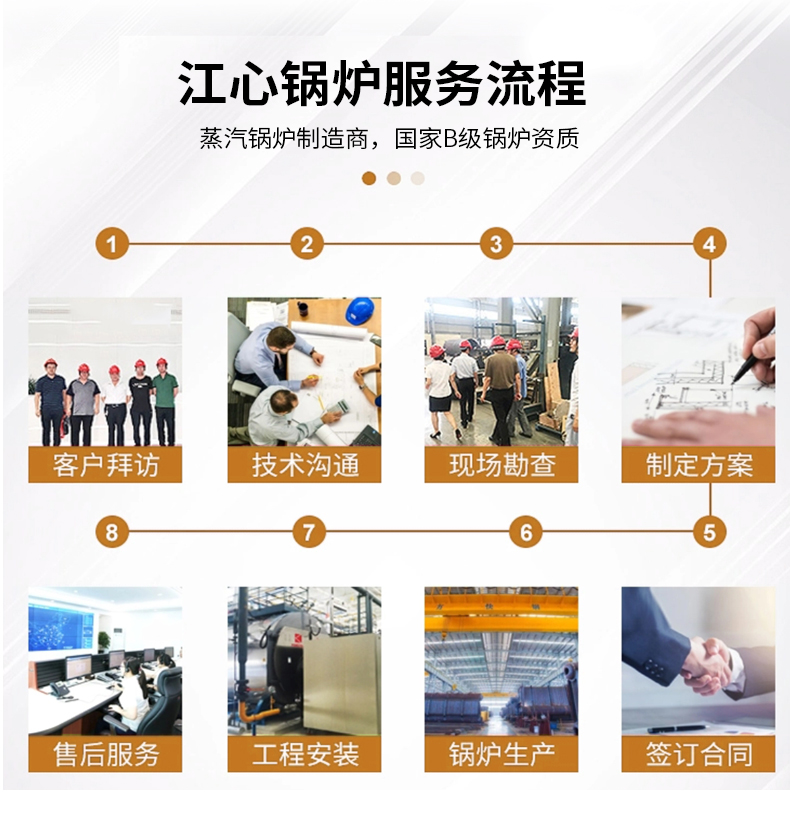 江心锅炉服务流程

蒸汽锅炉制造商，国家B级锅炉资质

1 2 3 4

客户拜访

技术沟通

现场勘查

制定方案

8 7 6 5

售后服务

工程安装

锅炉生产

签订合同